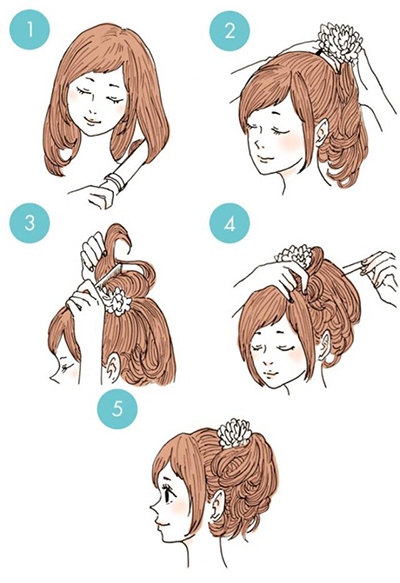 1
2
3
4
5