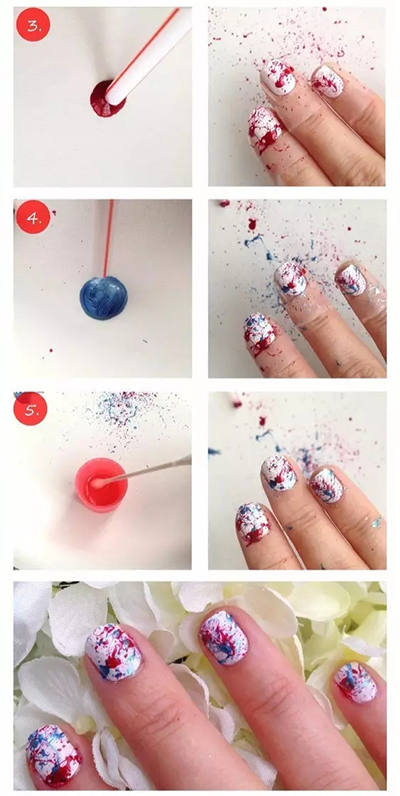 3.

4.

5.